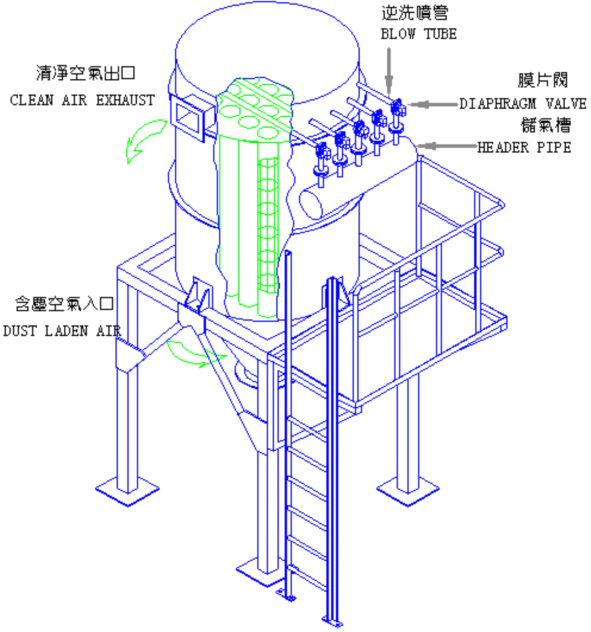 逆洗噴管
BLOW TUBE

清淨空氣出口
CLEAN AIR EXHAUST

膜片閥
DIAPHRAGM VALVE

儲氣槽
HEADER PIPE

含塵空氣入口
DUST LADEN AIR